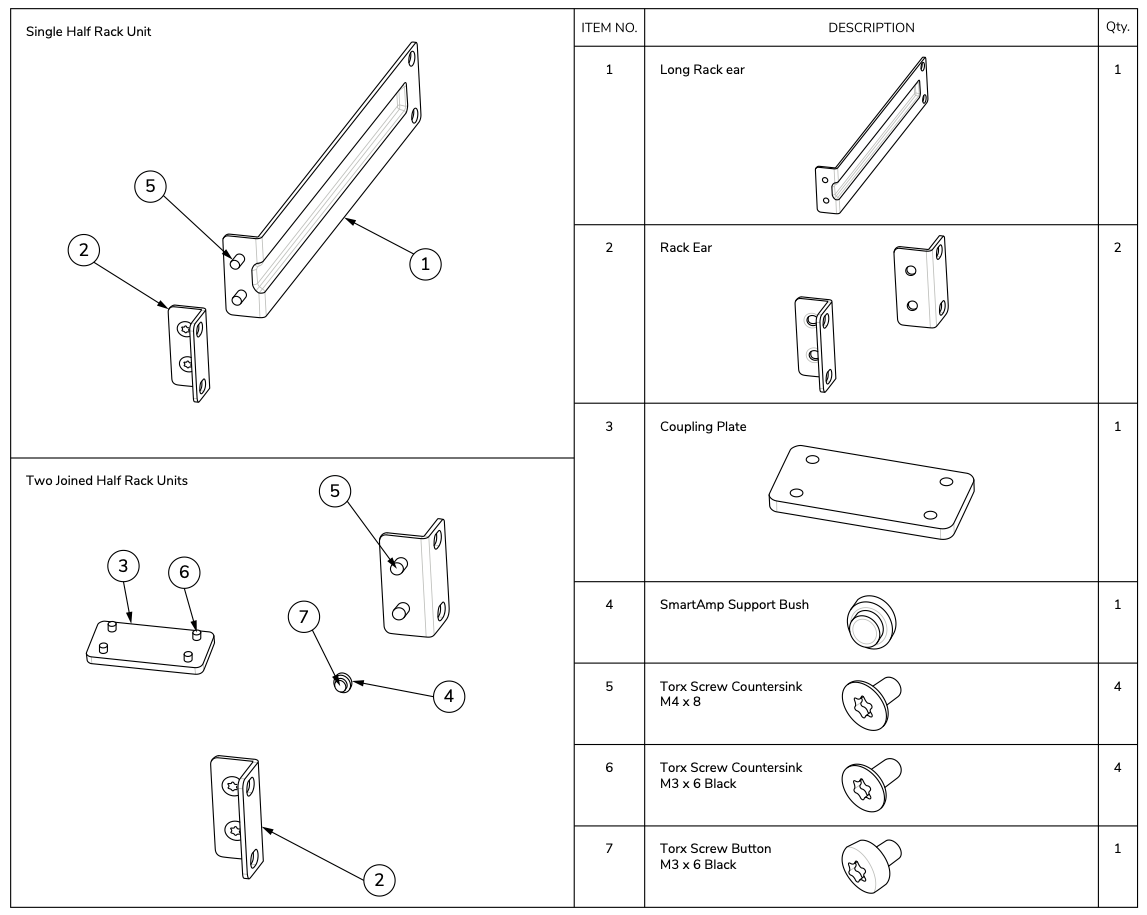 Single Half Rack Unit

5

2

1

Two Joined Half Rack Units

5

3

6

7

4

2

| ITEM NO. | DESCRIPTION | Qty. |
|---|---|---|
| 1 | Long Rack ear | 1 |
| 2 | Rack Ear | 2 |
| 3 | Coupling Plate | 1 |
| 4 | SmartAmp Support Bush | 1 |
| 5 | Torx Screw Countersink M4 x 8 | 4 |
| 6 | Torx Screw Countersink M3 x 6 Black | 4 |
| 7 | Torx Screw Button M3 x 6 Black | 1 |