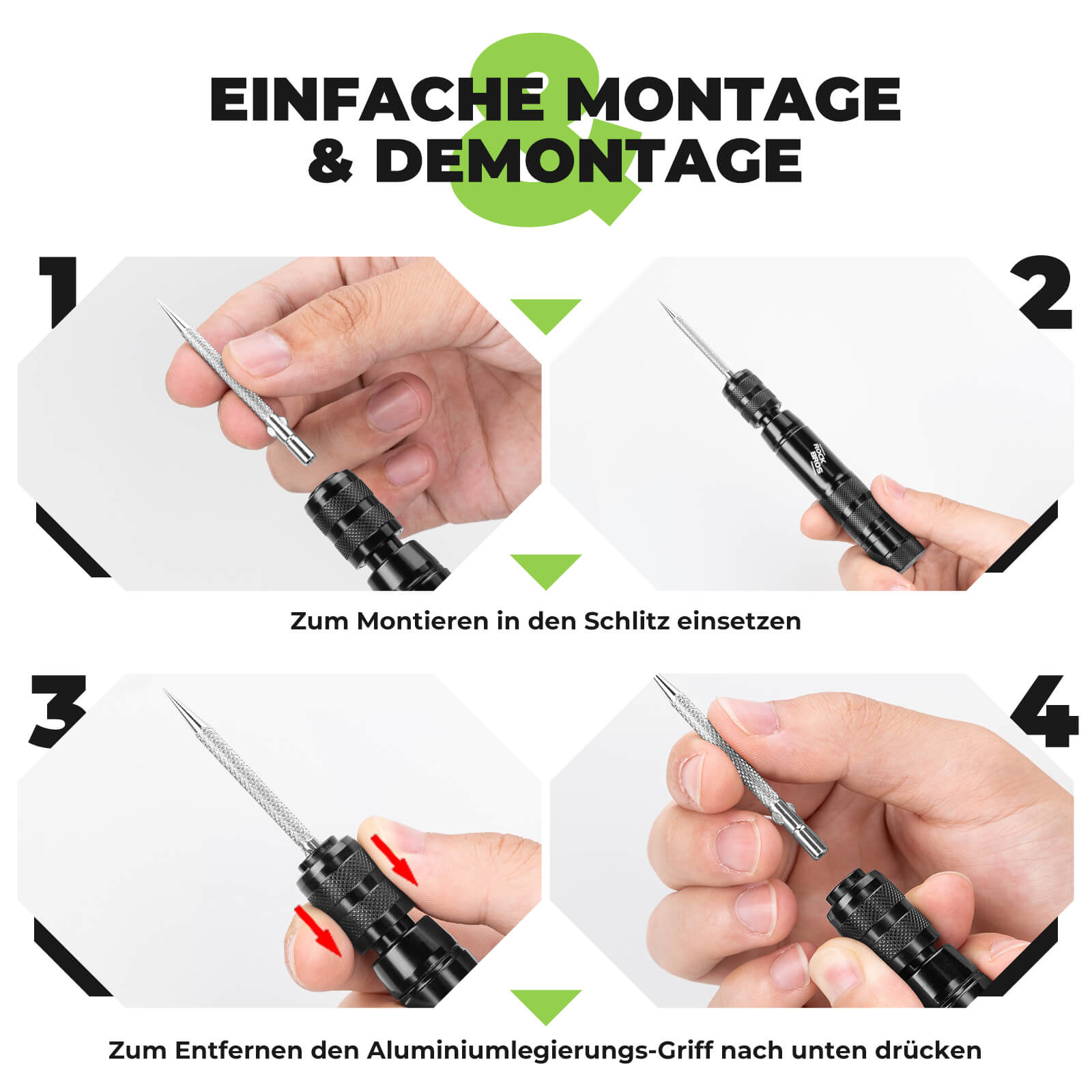 EINFACHE MONTAGE & DEMONTAGE

1

2

ROCK BROS

Zum Montieren in den Schlitz einsetzen

3

4

Zum Entfernen den Aluminiumlegierungs-Griff nach unten drücken